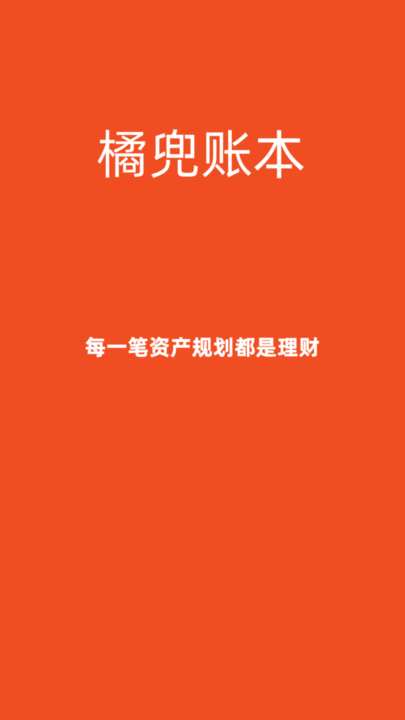 橘兜账本

每一笔资产规划都是理财